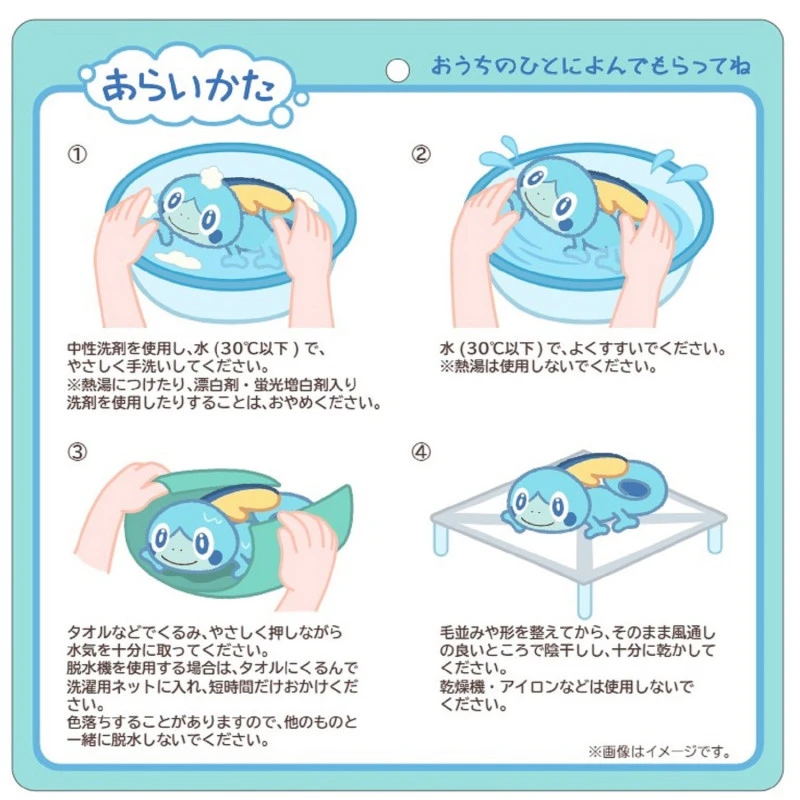 あらいかた

おうちのひとによんでもらってね

①

中性洗剤を使用し、水（30℃以下）で、やさしく手洗いしてください。
※熱湯につけたり、漂白剤・蛍光増白剤入り洗剤を使用したりすることは、おやめください。

②

水（30℃以下）で、よくすすいでください。
※熱湯は使用しないでください。

③

タオルなどでくるみ、やさしく押しながら水気を十分に取ってください。
脱水機を使用する場合は、タオルにくるんで洗濯用ネットに入れ、短時間だけおかけください。
色落ちすることがありますので、他のものと一緒に脱水しないでください。

④

毛並みや形を整えてから、そのまま風通しの良いところで陰干しし、十分に乾かしてください。
乾燥機・アイロンなどは使用しないでください。

※画像はイメージです。